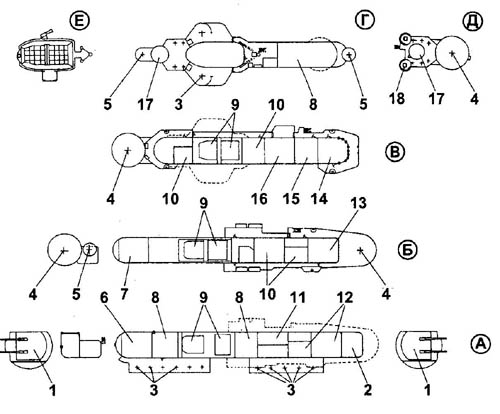 Е
Г
Д
5
17
3
8
5
18
17
4
9
10
В
4
10
16
15
14
9
13
Б
4
5
7
10
4
6
8
9
8
11
12
А
1
3
3
2
1